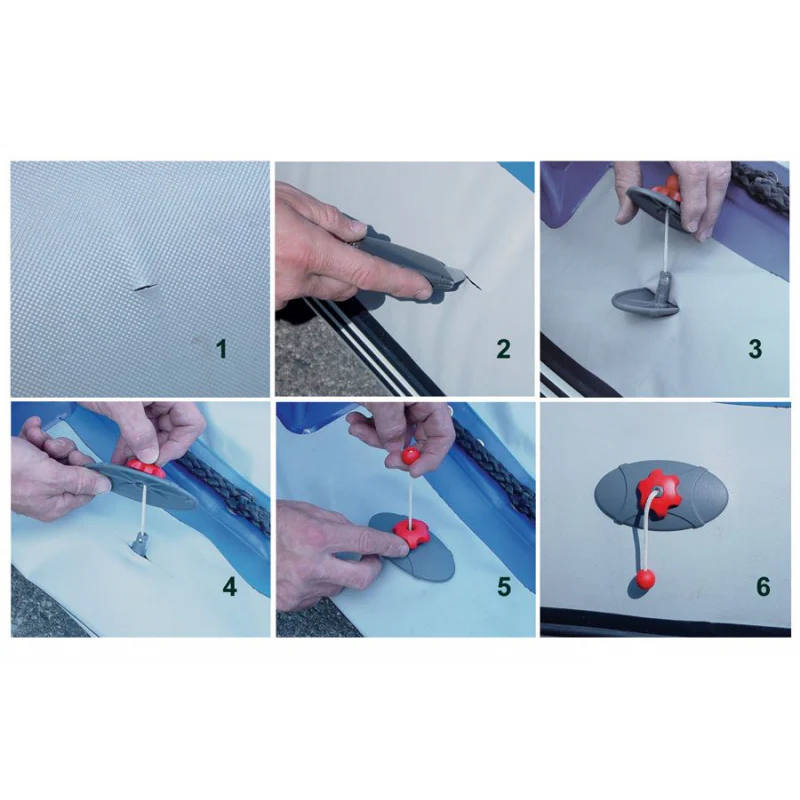 1

2

3

4

5

6