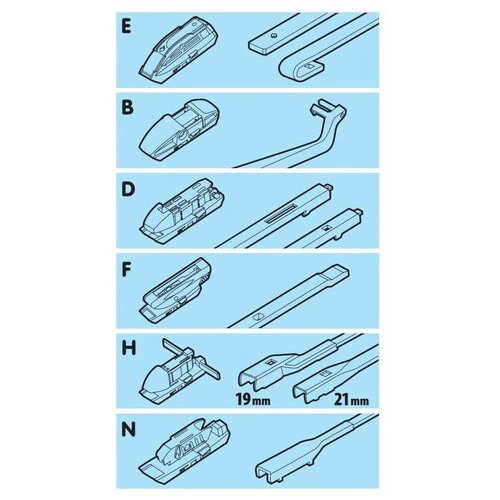 E

B

D

F

H

19mm

21mm

N