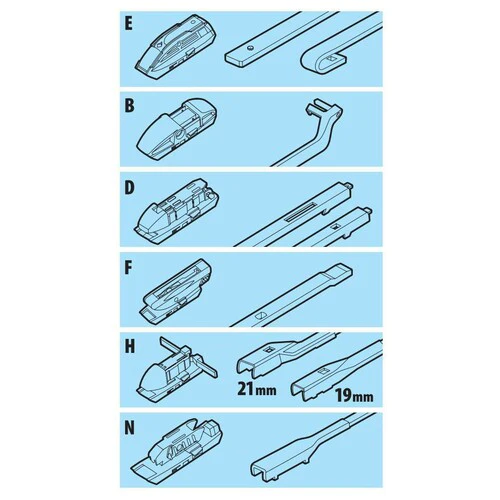 E

B

D

F

H

21mm

19mm

N