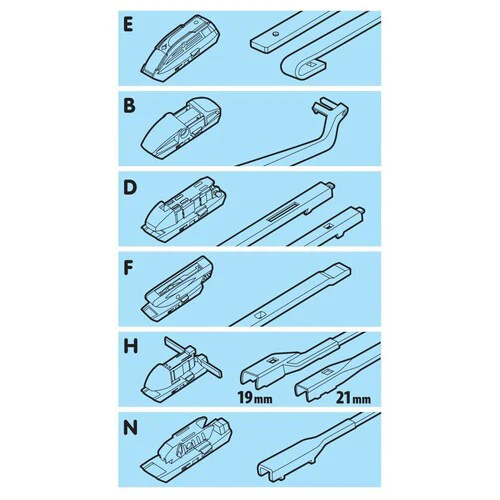 E

B

D

F

H

19mm

21mm

N